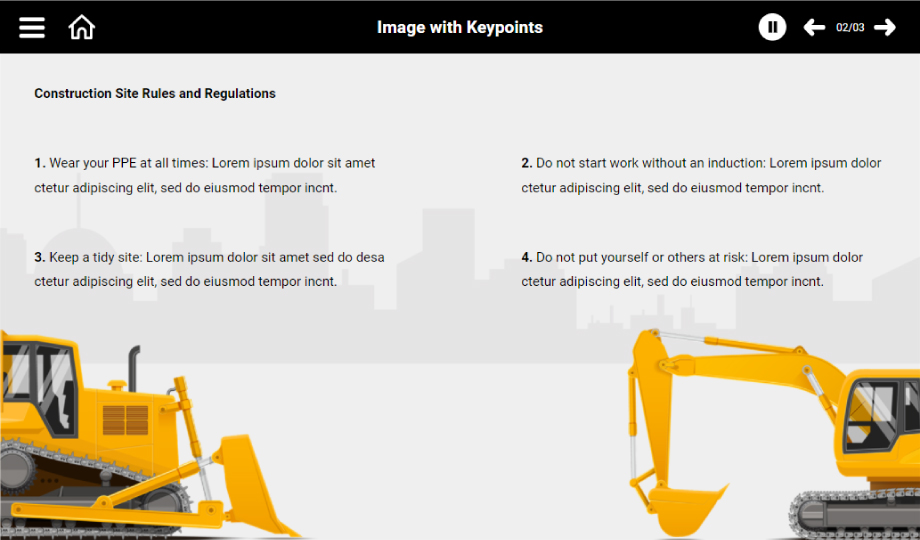 Image with Keypoints

02/03

Construction Site Rules and Regulations

1. Wear your PPE at all times: Lorem ipsum dolor sit amet ctetur adipiscing elit, sed do eiusmod tempor incnt.

3. Keep a tidy site: Lorem ipsum dolor sit amet sed do desa ctetur adipiscing elit, sed do eiusmod tempor incnt.

2. Do not start work without an induction: Lorem ipsum dolor ctetur adipiscing elit, sed do eiusmod tempor incnt.

4. Do not put yourself or others at risk: Lorem ipsum dolor ctetur adipiscing elit, sed do eiusmod tempor incnt.