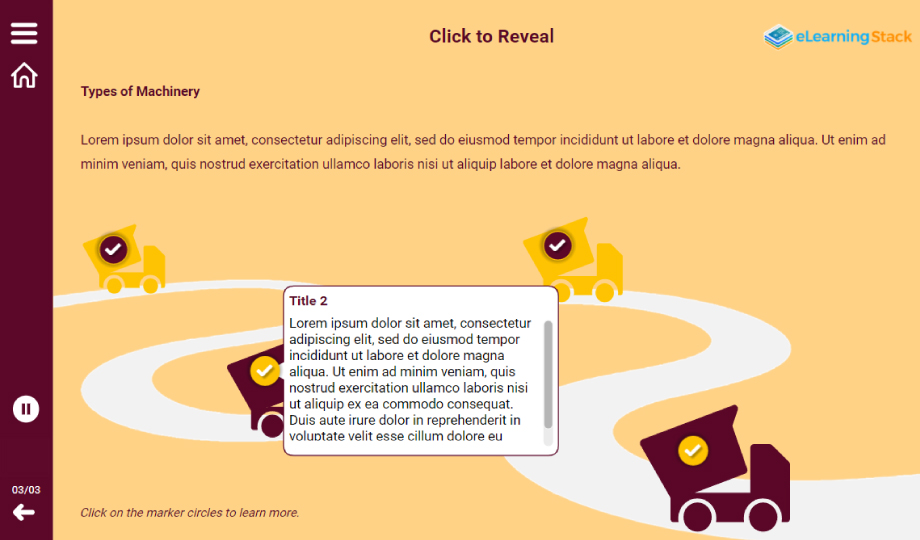 Click to Reveal

eLearningStack

Types of Machinery

Lorem ipsum dolor sit amet, consectetur adipiscing elit, sed do eiusmod tempor incididunt ut labore et dolore magna aliqua. Ut enim ad minim veniam, quis nostrud exercitation ullamco laboris nisi ut aliquip labore et dolore magna aliqua.

Title 2

Lorem ipsum dolor sit amet, consectetur adipiscing elit, sed do eiusmod tempor incididunt ut labore et dolore magna aliqua. Ut enim ad minim veniam, quis nostrud exercitation ullamco laboris nisi ut aliquip ex ea commodo consequat. Duis aute irure dolor in reprehenderit in voluptate velit esse cillum dolore eu

03/03

Click on the marker circles to learn more.