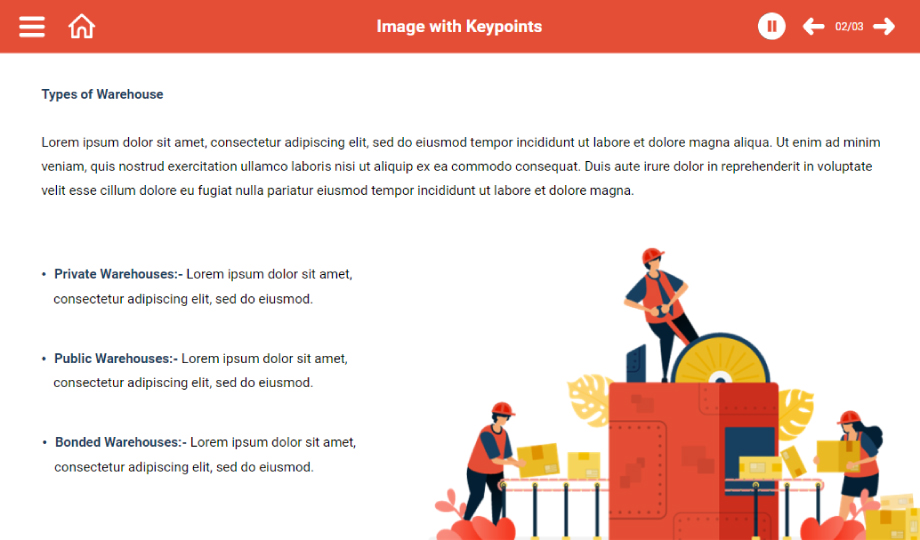 Image with Keypoints

02/03

Types of Warehouse

Lorem ipsum dolor sit amet, consectetur adipiscing elit, sed do eiusmod tempor incididunt ut labore et dolore magna aliqua. Ut enim ad minim veniam, quis nostrud exercitation ullamco laboris nisi ut aliquip ex ea commodo consequat. Duis aute irure dolor in reprehenderit in voluptate velit esse cillum dolore eu fugiat nulla pariatur eiusmod tempor incididunt ut labore et dolore magna.

• Private Warehouses:- Lorem ipsum dolor sit amet, consectetur adipiscing elit, sed do eiusmod.

• Public Warehouses:- Lorem ipsum dolor sit amet, consectetur adipiscing elit, sed do eiusmod.

• Bonded Warehouses:- Lorem ipsum dolor sit amet, consectetur adipiscing elit, sed do eiusmod.