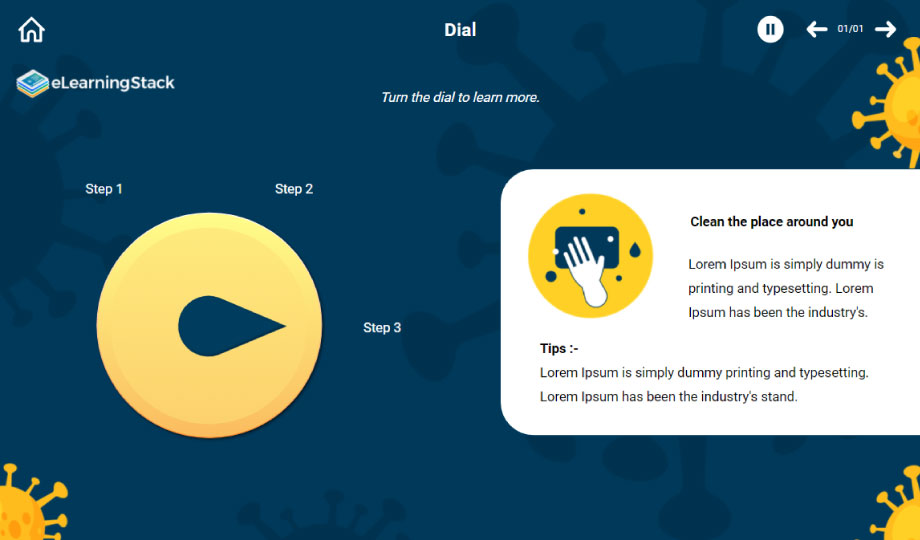 Dial

01/01

eLearningStack

Turn the dial to learn more.

Step 1

Step 2

Step 3

Clean the place around you

Lorem Ipsum is simply dummy is printing and typesetting. Lorem Ipsum has been the industry's.

Tips :-
Lorem Ipsum is simply dummy printing and typesetting. Lorem Ipsum has been the industry's stand.