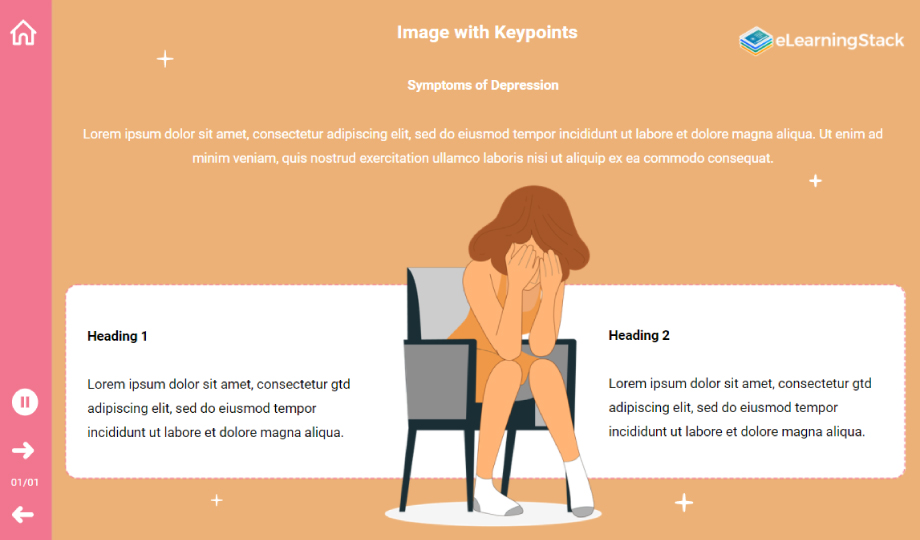 Image with Keypoints

eLearningStack

Symptoms of Depression

Lorem ipsum dolor sit amet, consectetur adipiscing elit, sed do eiusmod tempor incididunt ut labore et dolore magna aliqua. Ut enim ad minim veniam, quis nostrud exercitation ullamco laboris nisi ut aliquip ex ea commodo consequat.

Heading 1

Lorem ipsum dolor sit amet, consectetur gtd adipiscing elit, sed do eiusmod tempor incididunt ut labore et dolore magna aliqua.

Heading 2

Lorem ipsum dolor sit amet, consectetur gtd adipiscing elit, sed do eiusmod tempor incididunt ut labore et dolore magna aliqua.

01/01