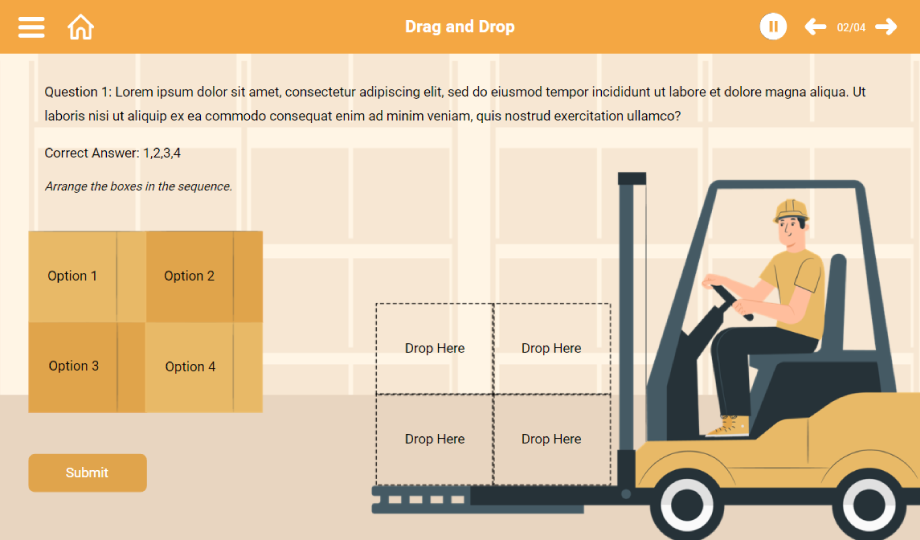 Drag and Drop

02/04

Question 1: Lorem ipsum dolor sit amet, consectetur adipiscing elit, sed do eiusmod tempor incididunt ut labore et dolore magna aliqua. Ut laboris nisi ut aliquip ex ea commodo consequat enim ad minim veniam, quis nostrud exercitation ullamco?

Correct Answer: 1,2,3,4

Arrange the boxes in the sequence.

Option 1

Option 2

Option 3

Option 4

Drop Here

Drop Here

Drop Here

Drop Here

Submit