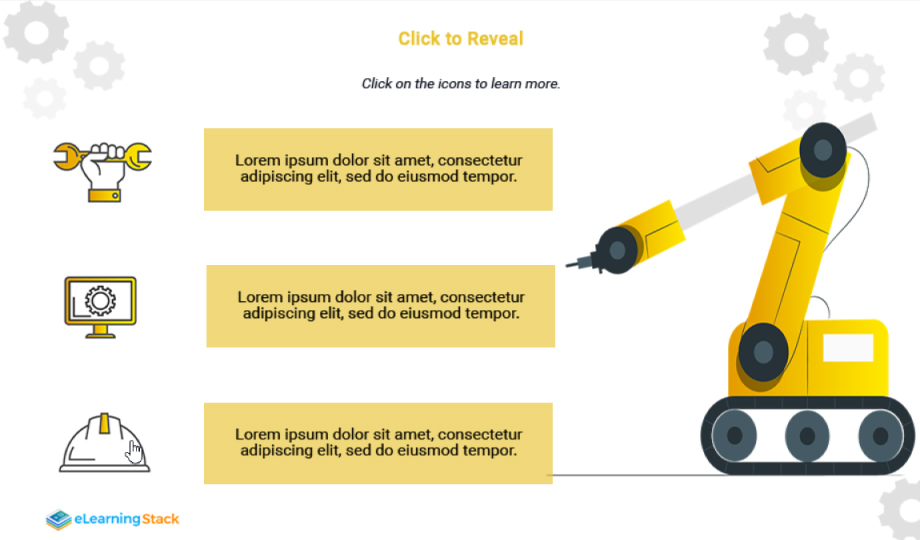 Click to Reveal

Click on the icons to learn more.

Lorem ipsum dolor sit amet, consectetur adipiscing elit, sed do eiusmod tempor.

Lorem ipsum dolor sit amet, consectetur adipiscing elit, sed do eiusmod tempor.

Lorem ipsum dolor sit amet, consectetur adipiscing elit, sed do eiusmod tempor.

eLearningStack