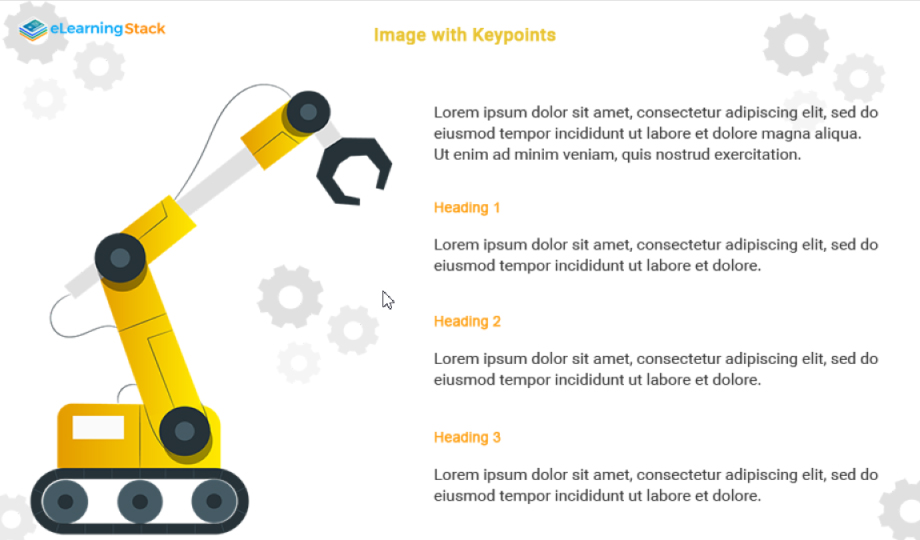 eLearningStack

Image with Keypoints

Lorem ipsum dolor sit amet, consectetur adipiscing elit, sed do eiusmod tempor incididunt ut labore et dolore magna aliqua. Ut enim ad minim veniam, quis nostrud exercitation.

Heading 1

Lorem ipsum dolor sit amet, consectetur adipiscing elit, sed do eiusmod tempor incididunt ut labore et dolore.

Heading 2

Lorem ipsum dolor sit amet, consectetur adipiscing elit, sed do eiusmod tempor incididunt ut labore et dolore.

Heading 3

Lorem ipsum dolor sit amet, consectetur adipiscing elit, sed do eiusmod tempor incididunt ut labore et dolore.